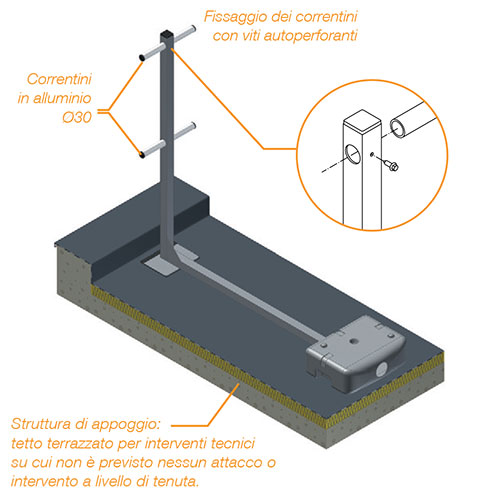 Fissaggio dei correntini con viti autoperforanti

Correntini in alluminio Ø30

Struttura di appoggio: tetto terrazzato per interventi tecnici su cui non è previsto nessun attacco o intervento a livello di tenuta.